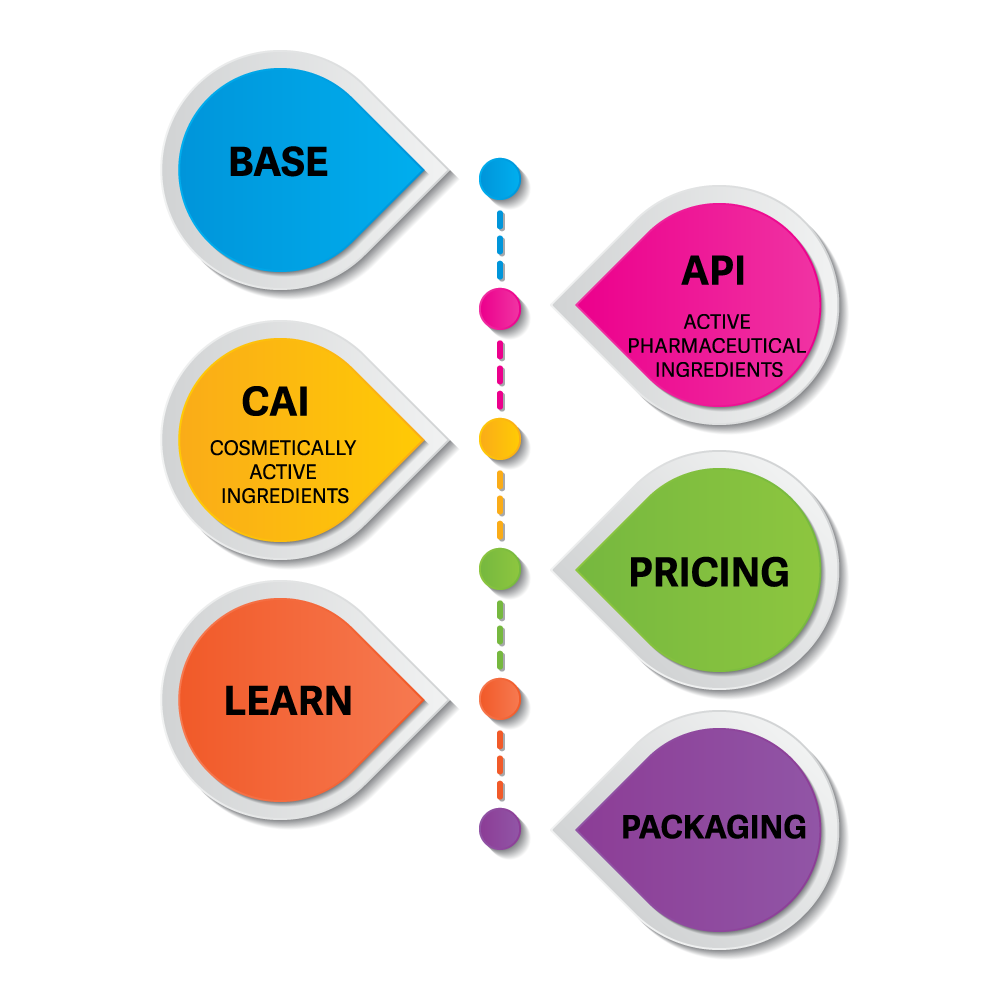 BASE

API

ACTIVE PHARMACEUTICAL INGREDIENTS

CAI

COSMETICALLY ACTIVE INGREDIENTS

PRICING

LEARN

PACKAGING